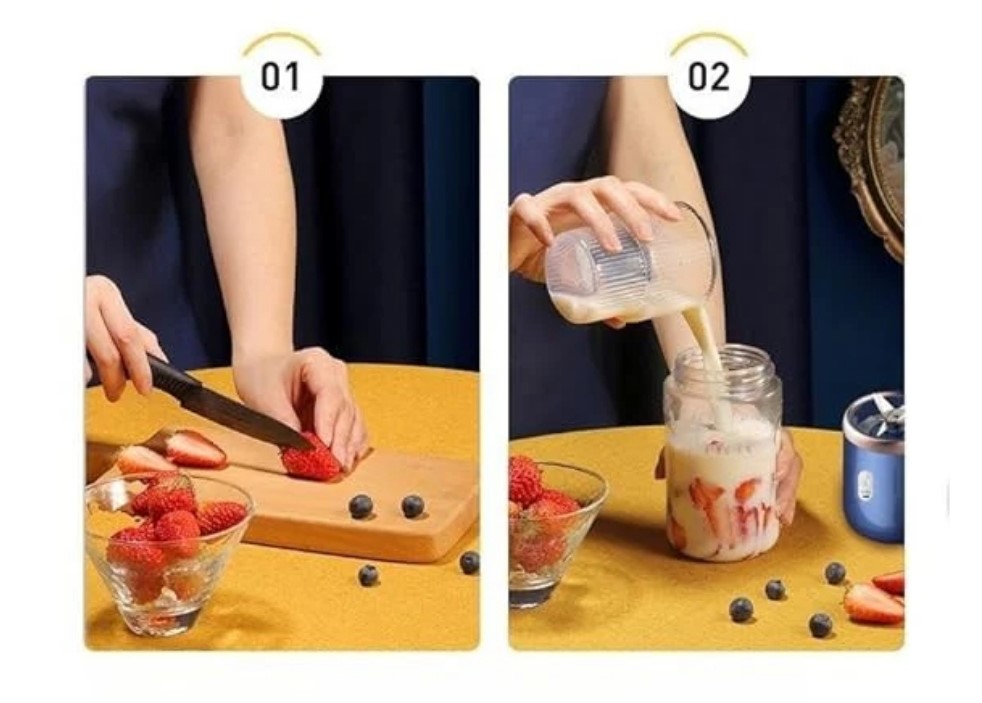 01

02